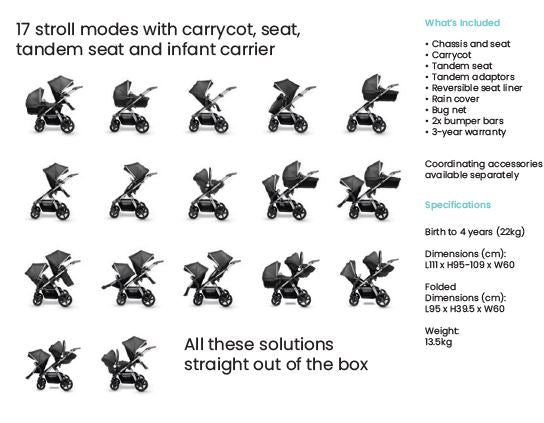 17 stroll modes with carrycot, seat, tandem seat and infant carrier

All these solutions straight out of the box

What's Included

• Chassis and seat
• Carrycot
• Tandem seat
• Tandem adaptors
• Reversible seat liner
• Rain cover
• Bug net
• 2x bumper bars
• 3-year warranty

Coordinating accessories available separately

Specifications

Birth to 4 years (22kg)

Dimensions (cm): L111 x H95-109 x W60

Folded Dimensions (cm): L95 x H39.5 x W60

Weight: 13.5kg